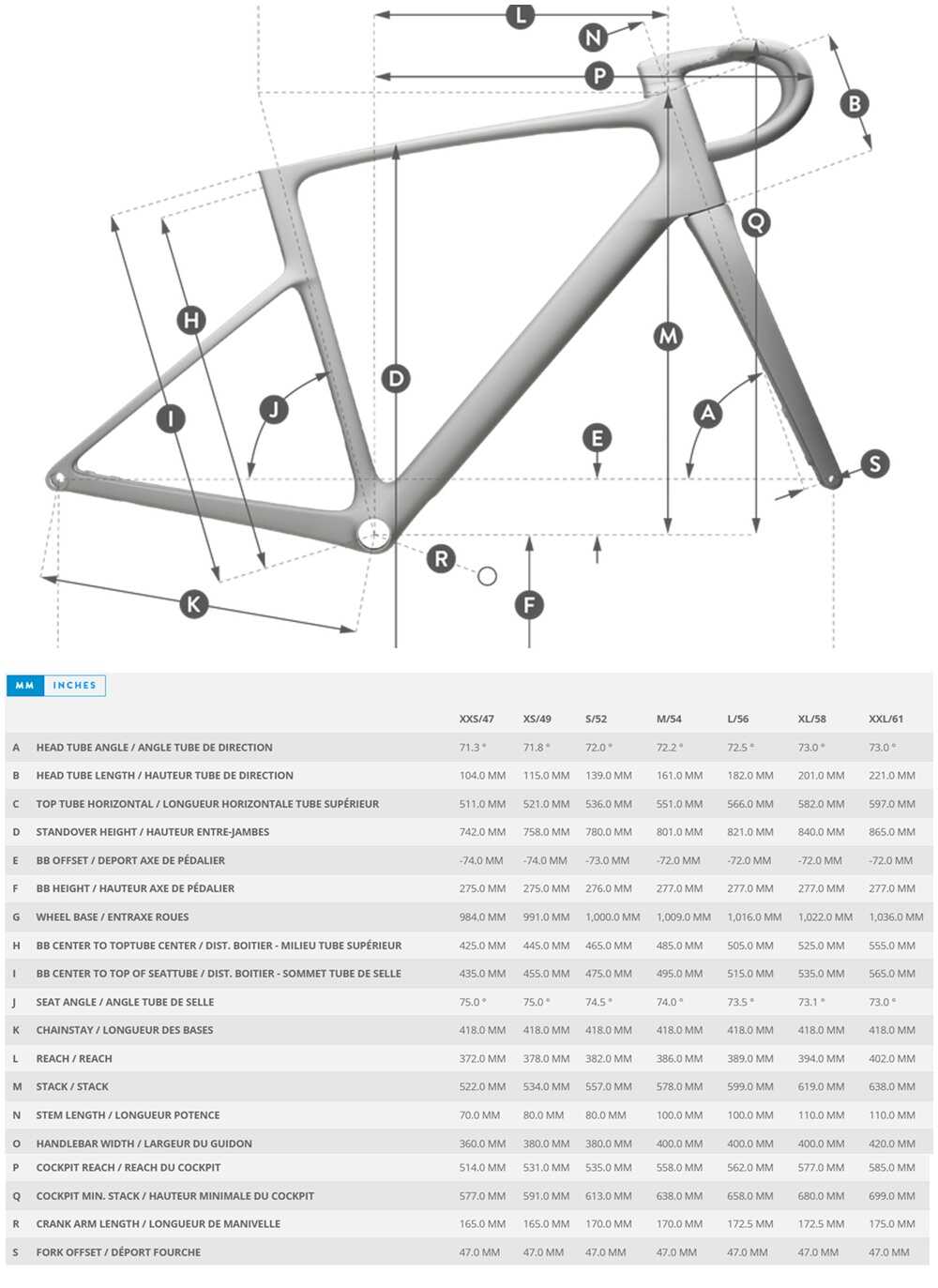 L
N
P
B
Q
H
M
D
I
J
A
E
S
R
K
F

MM INCHES

| | | XXS/47 | XS/49 | S/52 | M/54 | L/56 | XL/58 | XXL/61 |
|---|---|---|---|---|---|---|---|---|
| A | HEAD TUBE ANGLE / ANGLE TUBE DE DIRECTION | 71.3 ° | 71.8 ° | 72.0 ° | 72.2 ° | 72.5 ° | 73.0 ° | 73.0 ° |
| B | HEAD TUBE LENGTH / HAUTEUR TUBE DE DIRECTION | 104.0 MM | 115.0 MM | 139.0 MM | 161.0 MM | 182.0 MM | 201.0 MM | 221.0 MM |
| C | TOP TUBE HORIZONTAL / LONGUEUR HORIZONTALE TUBE SUPÉRIEUR | 511.0 MM | 521.0 MM | 536.0 MM | 551.0 MM | 566.0 MM | 582.0 MM | 597.0 MM |
| D | STANDOVER HEIGHT / HAUTEUR ENTRE-JAMBES | 742.0 MM | 758.0 MM | 780.0 MM | 801.0 MM | 821.0 MM | 840.0 MM | 865.0 MM |
| E | BB OFFSET / DEPORT AXE DE PÉDALIER | -74.0 MM | -74.0 MM | -73.0 MM | -72.0 MM | -72.0 MM | -72.0 MM | -72.0 MM |
| F | BB HEIGHT / HAUTEUR AXE DE PÉDALIER | 275.0 MM | 275.0 MM | 276.0 MM | 277.0 MM | 277.0 MM | 277.0 MM | 277.0 MM |
| G | WHEEL BASE / ENTRAXE ROUES | 984.0 MM | 991.0 MM | 1,000.0 MM | 1,009.0 MM | 1,016.0 MM | 1,022.0 MM | 1,036.0 MM |
| H | BB CENTER TO TOPTUBE CENTER / DIST. BOITIER - MILIEU TUBE SUPÉRIEUR | 425.0 MM | 445.0 MM | 465.0 MM | 485.0 MM | 505.0 MM | 525.0 MM | 555.0 MM |
| I | BB CENTER TO TOP OF SEATTUBE / DIST. BOITIER - SOMMET TUBE DE SELLE | 435.0 MM | 455.0 MM | 475.0 MM | 495.0 MM | 515.0 MM | 535.0 MM | 565.0 MM |
| J | SEAT ANGLE / ANGLE TUBE DE SELLE | 75.0 ° | 75.0 ° | 74.5 ° | 74.0 ° | 73.5 ° | 73.1 ° | 73.0 ° |
| K | CHAINSTAY / LONGUEUR DES BASES | 418.0 MM | 418.0 MM | 418.0 MM | 418.0 MM | 418.0 MM | 418.0 MM | 418.0 MM |
| L | REACH / REACH | 372.0 MM | 378.0 MM | 382.0 MM | 386.0 MM | 389.0 MM | 394.0 MM | 402.0 MM |
| M | STACK / STACK | 522.0 MM | 534.0 MM | 557.0 MM | 578.0 MM | 599.0 MM | 619.0 MM | 638.0 MM |
| N | STEM LENGTH / LONGUEUR POTENCE | 70.0 MM | 80.0 MM | 80.0 MM | 100.0 MM | 100.0 MM | 110.0 MM | 110.0 MM |
| O | HANDLEBAR WIDTH / LARGEUR DU GUIDON | 360.0 MM | 380.0 MM | 380.0 MM | 400.0 MM | 400.0 MM | 400.0 MM | 420.0 MM |
| P | COCKPIT REACH / REACH DU COCKPIT | 514.0 MM | 531.0 MM | 535.0 MM | 558.0 MM | 562.0 MM | 577.0 MM | 585.0 MM |
| Q | COCKPIT MIN. STACK / HAUTEUR MINIMALE DU COCKPIT | 577.0 MM | 591.0 MM | 613.0 MM | 638.0 MM | 658.0 MM | 680.0 MM | 699.0 MM |
| R | CRANK ARM LENGTH / LONGUEUR DE MANIVELLE | 165.0 MM | 165.0 MM | 170.0 MM | 170.0 MM | 172.5 MM | 172.5 MM | 175.0 MM |
| S | FORK OFFSET / DÉPORT FOURCHE | 47.0 MM | 47.0 MM | 47.0 MM | 47.0 MM | 47.0 MM | 47.0 MM | 47.0 MM |