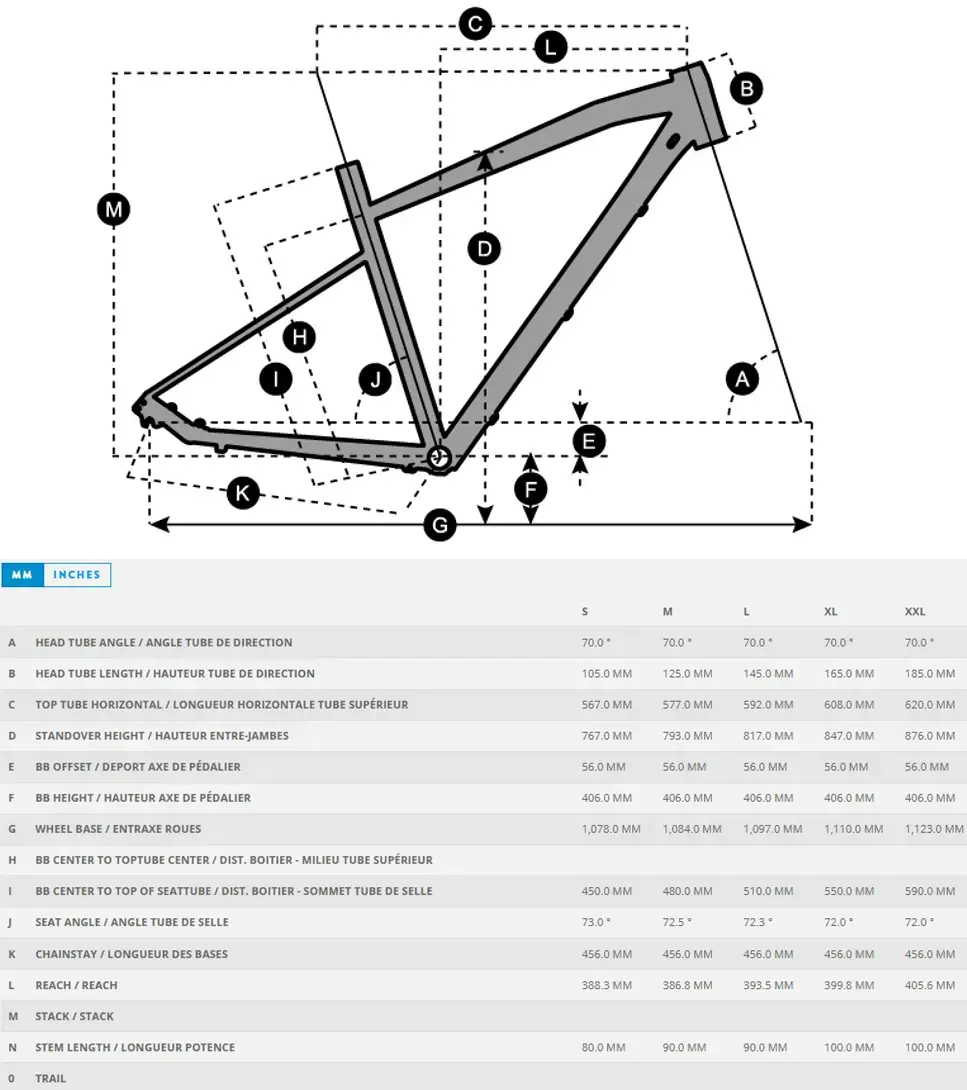 C
L
B
M
D
H
I
J
A
E
F
K
G

MM INCHES

| | | S | M | L | XL | XXL |
|---|---|---|---|---|---|---|
| A | HEAD TUBE ANGLE / ANGLE TUBE DE DIRECTION | 70.0 ° | 70.0 ° | 70.0 ° | 70.0 ° | 70.0 ° |
| B | HEAD TUBE LENGTH / HAUTEUR TUBE DE DIRECTION | 105.0 MM | 125.0 MM | 145.0 MM | 165.0 MM | 185.0 MM |
| C | TOP TUBE HORIZONTAL / LONGUEUR HORIZONTALE TUBE SUPÉRIEUR | 567.0 MM | 577.0 MM | 592.0 MM | 608.0 MM | 620.0 MM |
| D | STANDOVER HEIGHT / HAUTEUR ENTRE-JAMBES | 767.0 MM | 793.0 MM | 817.0 MM | 847.0 MM | 876.0 MM |
| E | BB OFFSET / DEPORT AXE DE PÉDALIER | 56.0 MM | 56.0 MM | 56.0 MM | 56.0 MM | 56.0 MM |
| F | BB HEIGHT / HAUTEUR AXE DE PÉDALIER | 406.0 MM | 406.0 MM | 406.0 MM | 406.0 MM | 406.0 MM |
| G | WHEEL BASE / ENTRAXE ROUES | 1,078.0 MM | 1,084.0 MM | 1,097.0 MM | 1,110.0 MM | 1,123.0 MM |
| H | BB CENTER TO TOPTUBE CENTER / DIST. BOITIER - MILIEU TUBE SUPÉRIEUR | | | | | |
| I | BB CENTER TO TOP OF SEATTUBE / DIST. BOITIER - SOMMET TUBE DE SELLE | 450.0 MM | 480.0 MM | 510.0 MM | 550.0 MM | 590.0 MM |
| J | SEAT ANGLE / ANGLE TUBE DE SELLE | 73.0 ° | 72.5 ° | 72.3 ° | 72.0 ° | 72.0 ° |
| K | CHAINSTAY / LONGUEUR DES BASES | 456.0 MM | 456.0 MM | 456.0 MM | 456.0 MM | 456.0 MM |
| L | REACH / REACH | 388.3 MM | 386.8 MM | 393.5 MM | 399.8 MM | 405.6 MM |
| M | STACK / STACK | | | | | |
| N | STEM LENGTH / LONGUEUR POTENCE | 80.0 MM | 90.0 MM | 90.0 MM | 100.0 MM | 100.0 MM |
| O | TRAIL | | | | | |